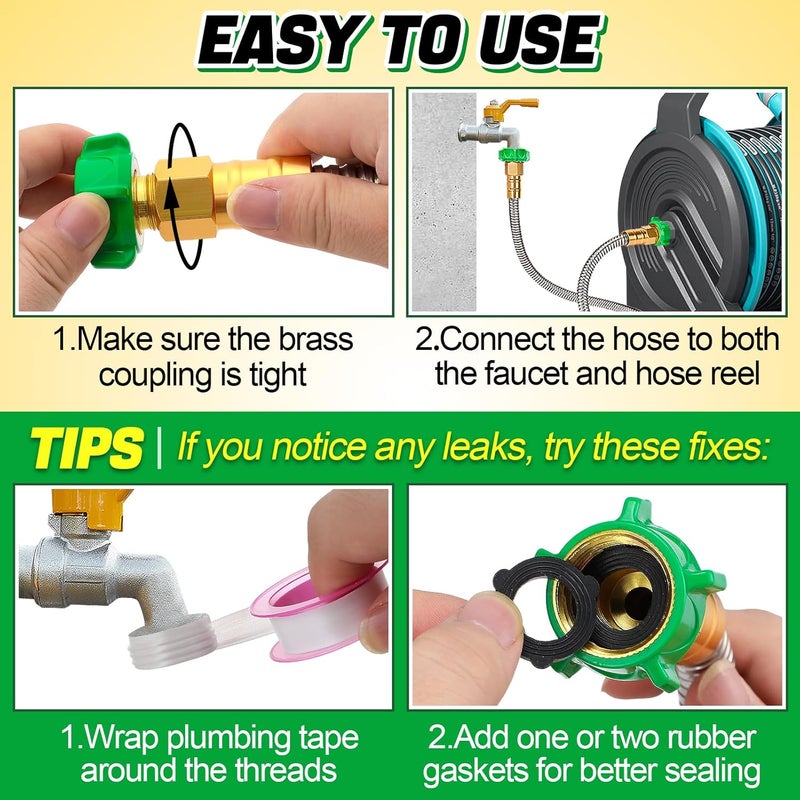 EASY TO USE

1.Make sure the brass coupling is tight

2.Connect the hose to both the faucet and hose reel

TIPS | If you notice any leaks, try these fixes:

1.Wrap plumbing tape around the threads

2.Add one or two rubber gaskets for better sealing